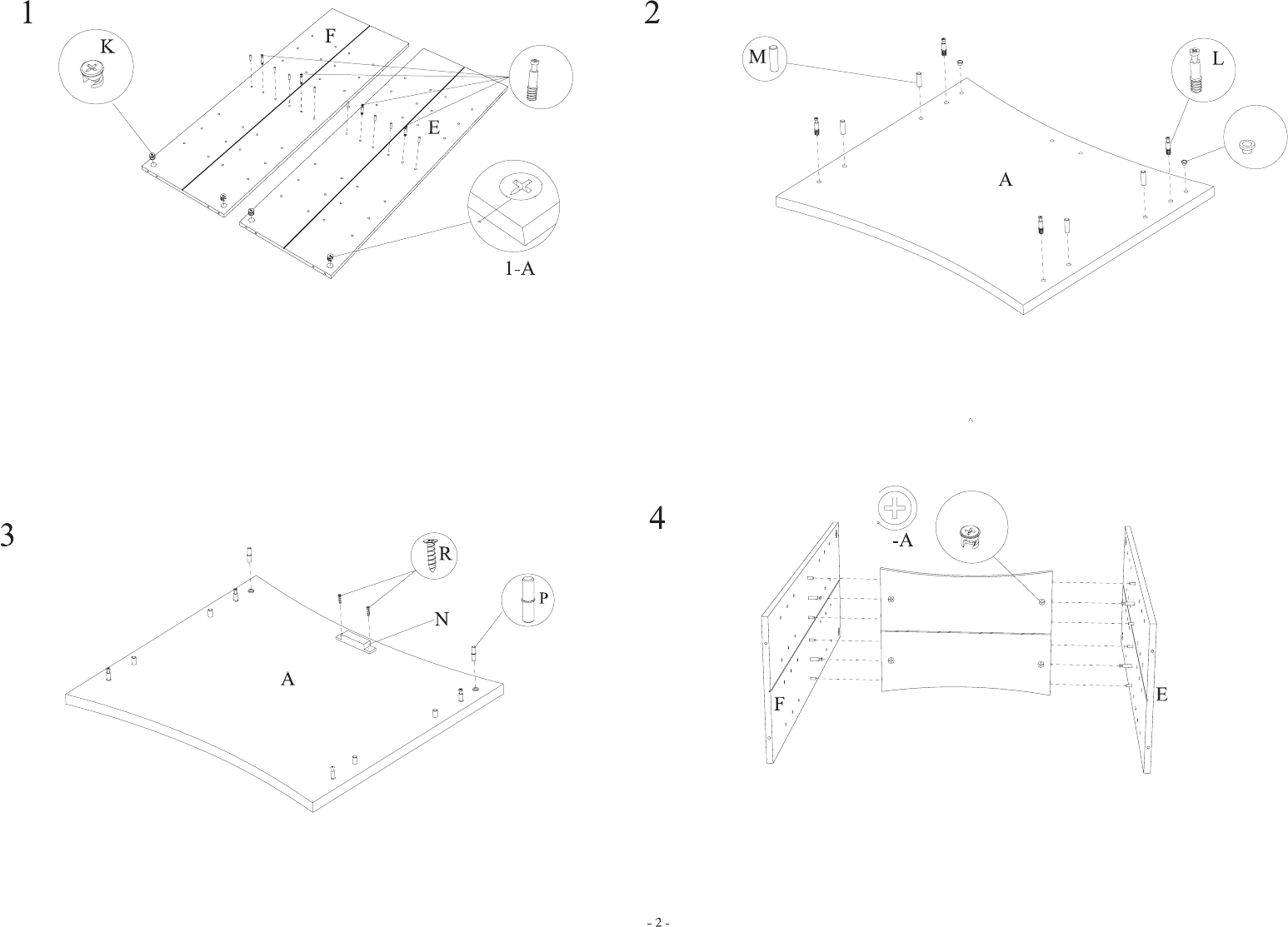 1

K

F

E

1-A

2

M

L

A

3

R

N

P

A

4

-A

F

E

- 2 -